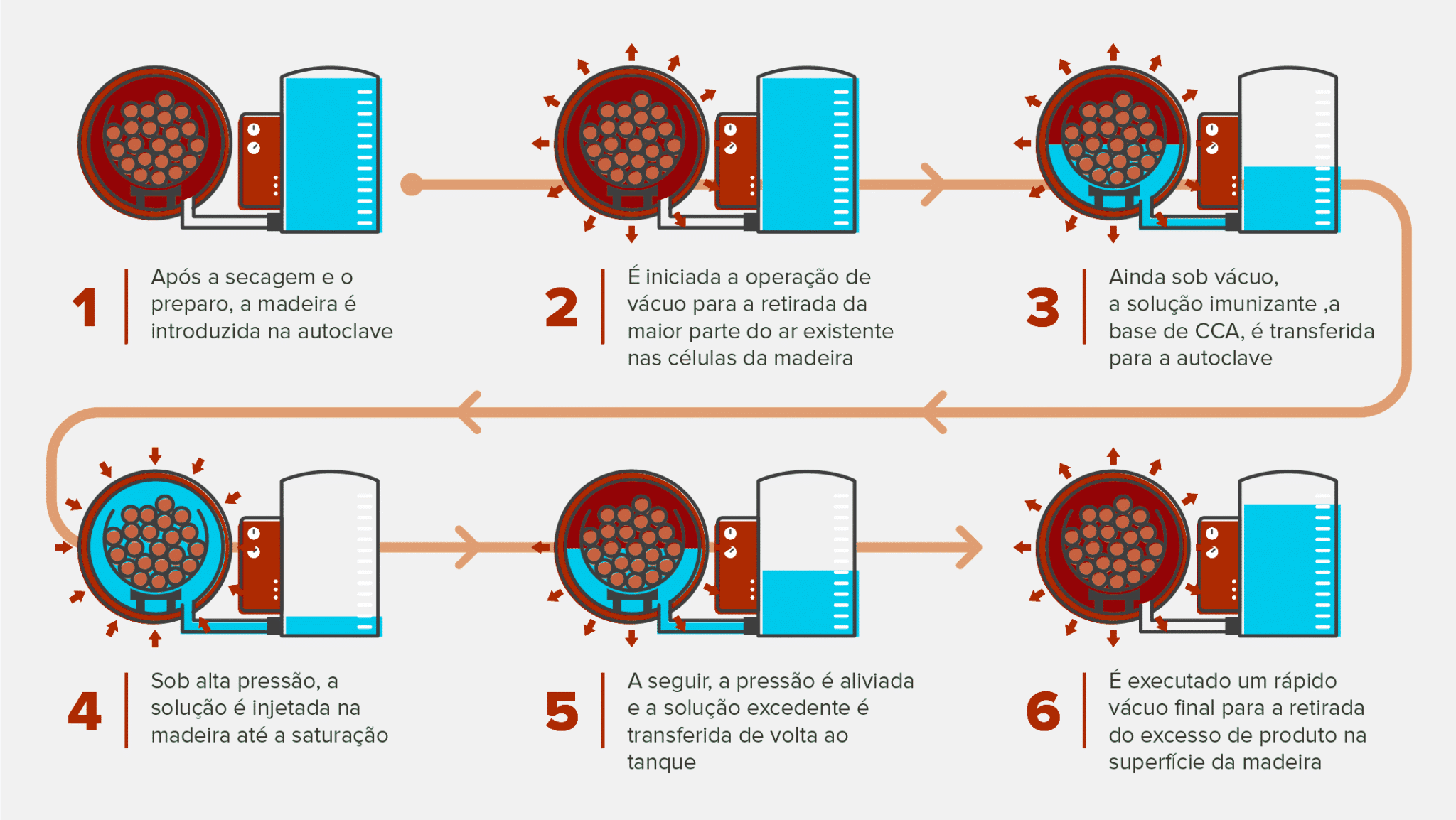 1
Após a secagem e o preparo, a madeira é introduzida na autoclave

2
É iniciada a operação de vácuo para a retirada da maior parte do ar existente nas células da madeira

3
Ainda sob vácuo, a solução imunizante ,a base de CCA, é transferida para a autoclave

4
Sob alta pressão, a solução é injetada na madeira até a saturação

5
A seguir, a pressão é aliviada e a solução excedente é transferida de volta ao tanque

6
É executado um rápido vácuo final para a retirada do excesso de produto na superfície da madeira